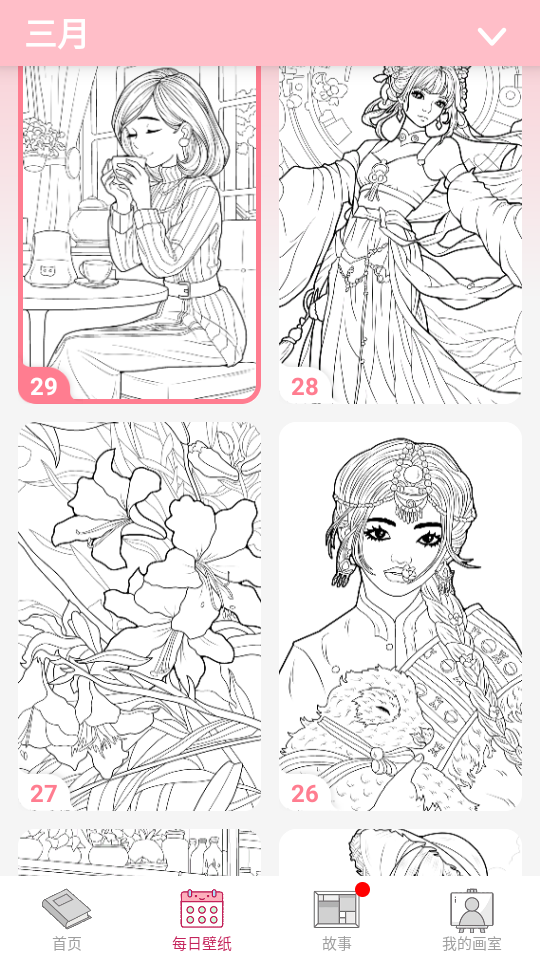 三月

29

28

27

26

首页 每日壁纸 故事 我的画室