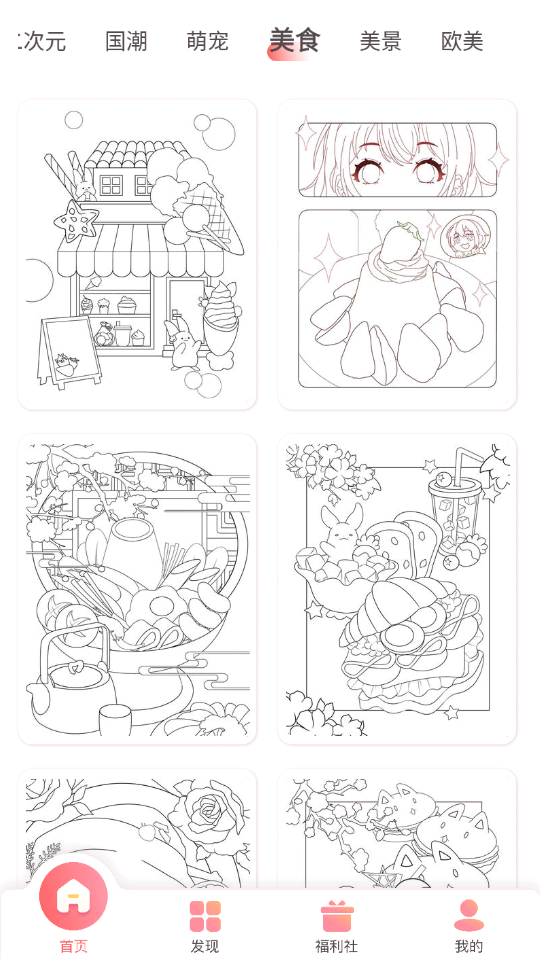 次元 国潮 萌宠 美食 美景 欧美

首页 发现 福利社 我的