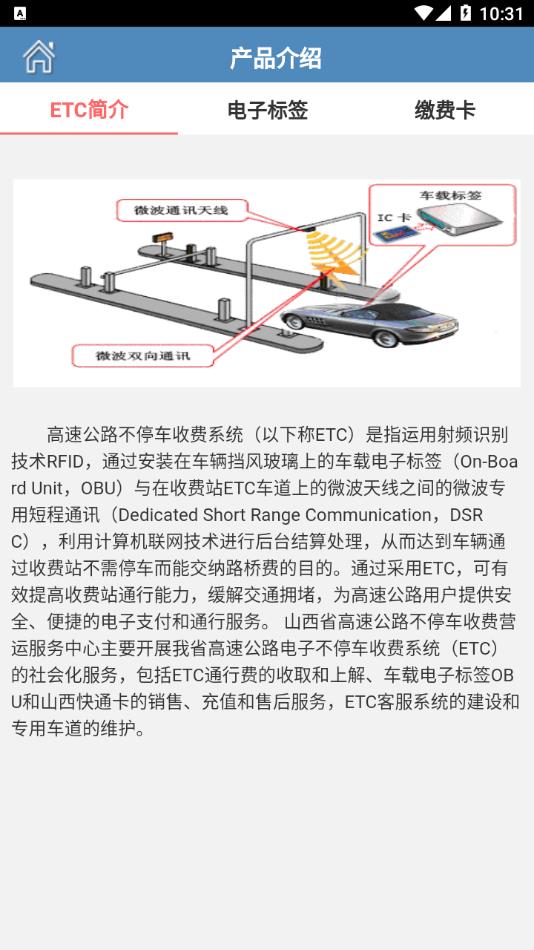 10:31

产品介绍

ETC简介
电子标签
缴费卡

微波通讯天线
车载标签
IC卡
微波双向通讯

高速公路不停车收费系统（以下称ETC）是指运用射频识别技术RFID，通过安装在车辆挡风玻璃上的车载电子标签（On-Board Unit，OBU）与在收费站ETC车道上的微波天线之间的微波专用短程通讯（Dedicated Short Range Communication，DSRC），利用计算机联网技术进行后台结算处理，从而达到车辆通过收费站不需停车而能交纳路桥费的目的。通过采用ETC，可有效提高收费站通行能力，缓解交通拥堵，为高速公路用户提供安全、便捷的电子支付和通行服务。 山西省高速公路不停车收费营运服务中心主要开展我省高速公路电子不停车收费系统（ETC）的社会化服务，包括ETC通行费的收取和上解、车载电子标签OBU和山西快通卡的销售、充值和售后服务，ETC客服系统的建设和专用车道的维护。